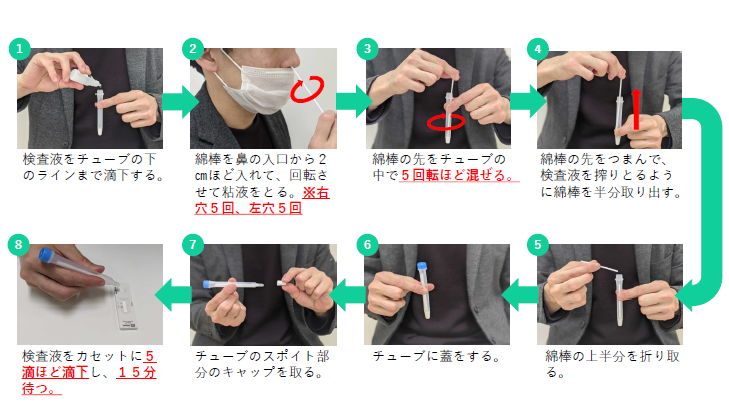 1
検査液をチューブの下のラインまで滴下する。

2
綿棒を鼻の入口から2cmほど入れて、回転させて粘液をとる。※右穴5回、左穴5回

3
綿棒の先をチューブの中で５回転ほど混ぜる。

4
綿棒の先をつまんで、検査液を搾りとるように綿棒を半分取り出す。

5
綿棒の上半分を折り取る。

6
チューブに蓋をする。

7
チューブのスポイト部分のキャップを取る。

8
検査液をカセットに５滴ほど滴下し、１５分待つ。